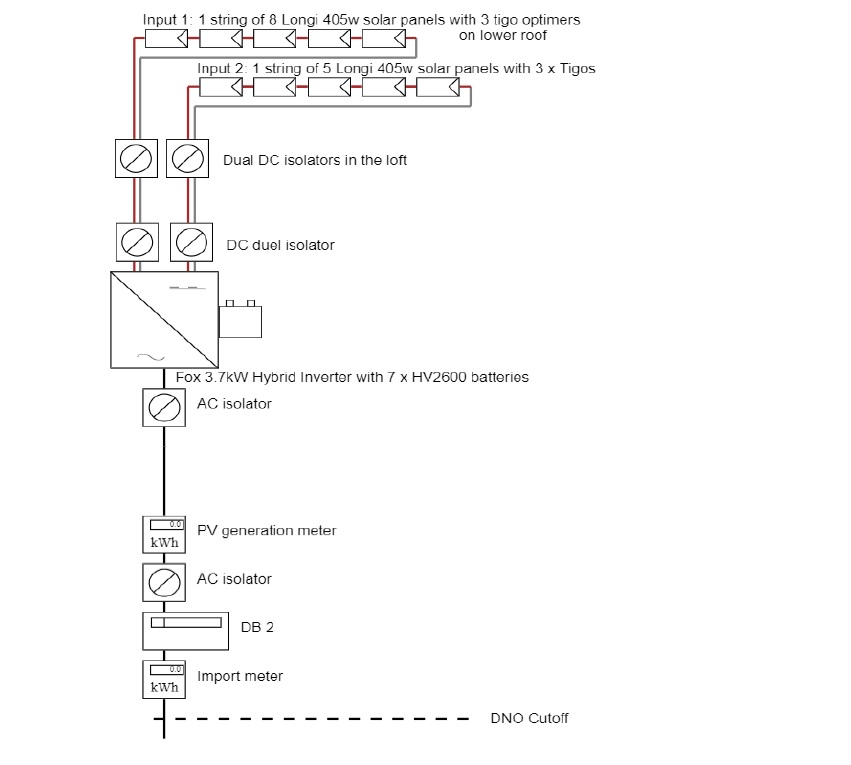 Input 1: 1 string of 8 Longi 405w solar panels with 3 tigo optimers on lower roof

Input 2: 1 string of 5 Longi 405w solar panels with 3 x Tigos

Dual DC isolators in the loft

DC duel isolator

Fox 3.7kW Hybrid Inverter with 7 x HV2600 batteries

AC isolator

0.0
kWh
PV generation meter

AC isolator

DB 2

0.0
kWh
Import meter

DNO Cutoff