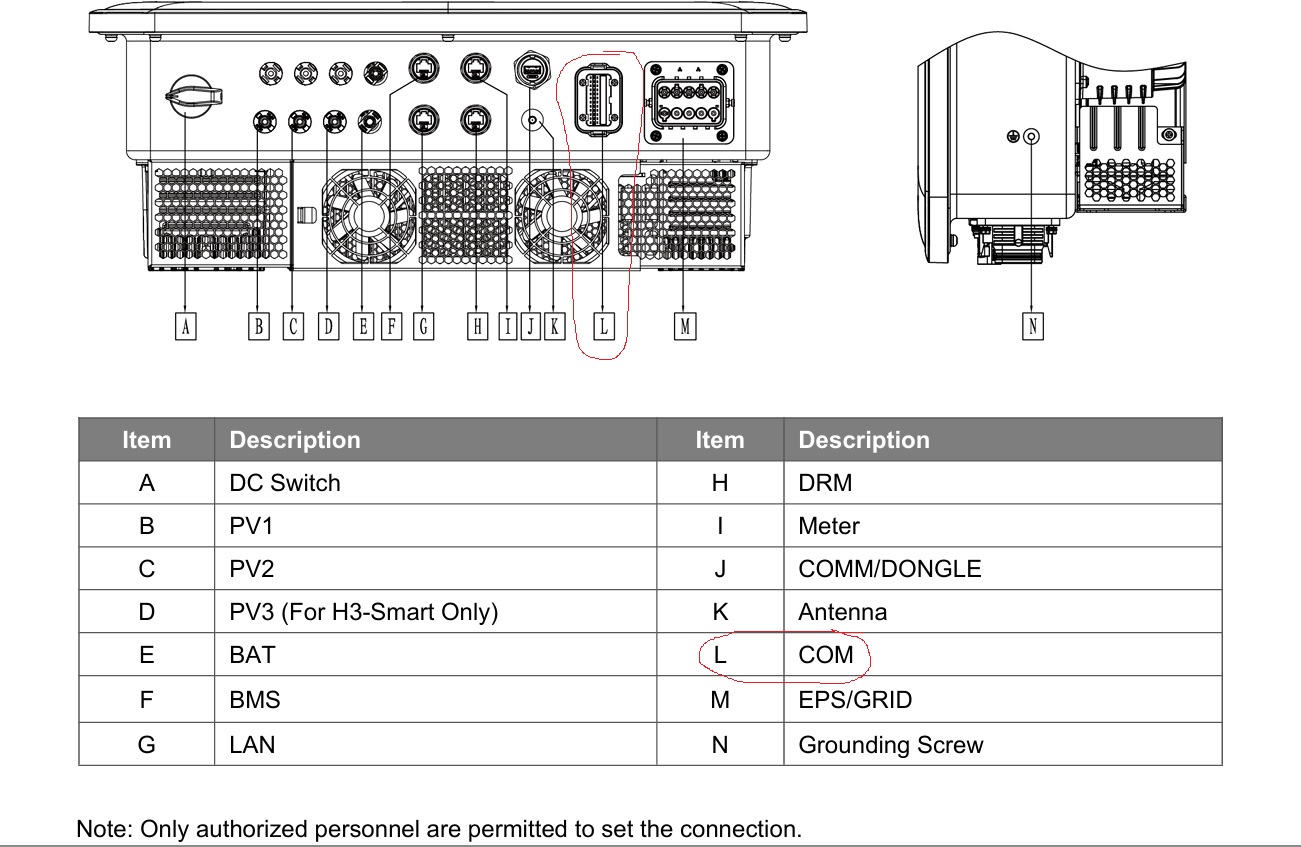 A B C D E F G H I J K L M

N

| Item | Description | Item | Description |
|---|---|---|---|
| A | DC Switch | H | DRM |
| B | PV1 | I | Meter |
| C | PV2 | J | COMM/DONGLE |
| D | PV3 (For H3-Smart Only) | K | Antenna |
| E | BAT | L | COM |
| F | BMS | M | EPS/GRID |
| G | LAN | N | Grounding Screw |

Note: Only authorized personnel are permitted to set the connection.