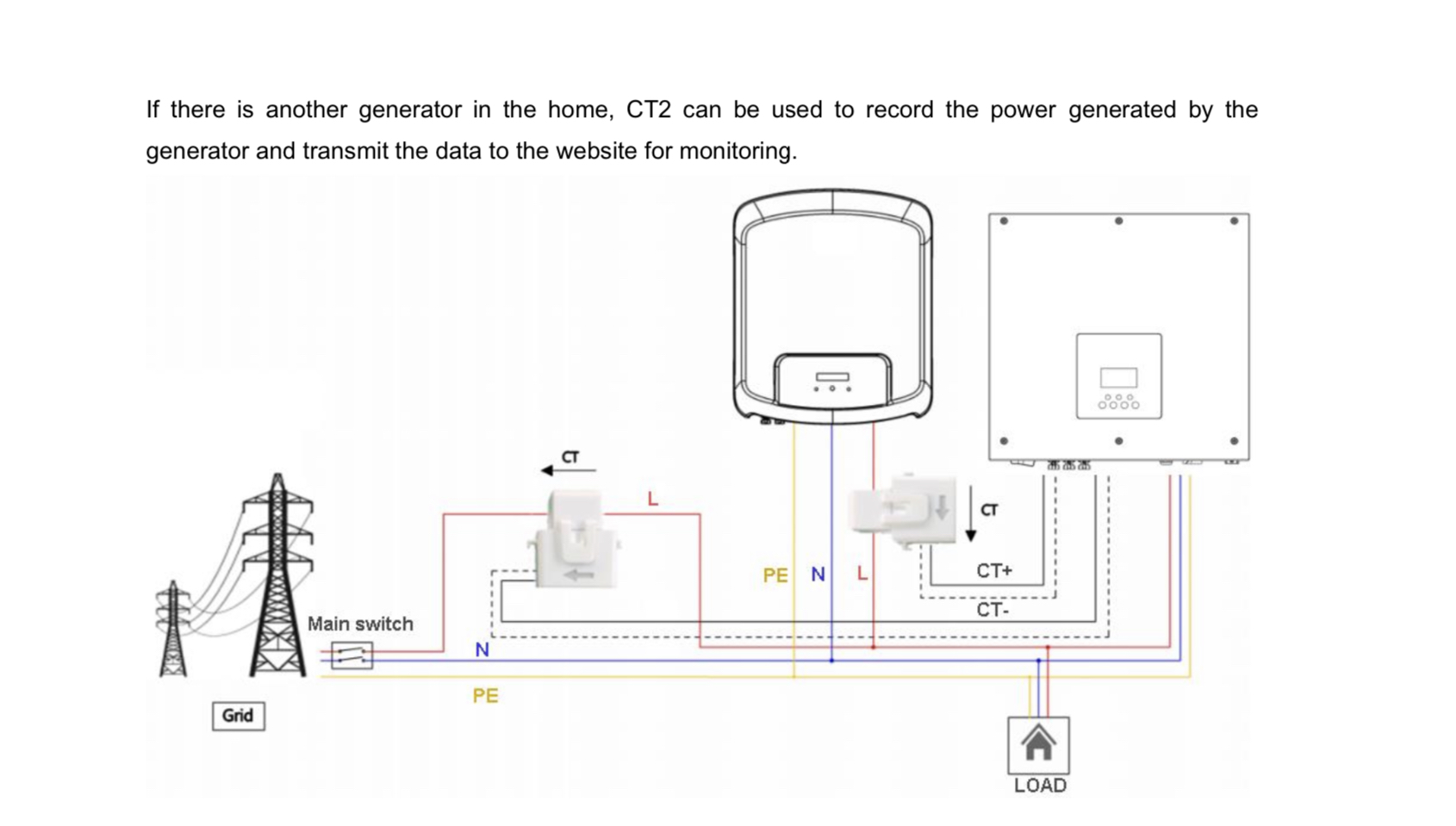 If there is another generator in the home, CT2 can be used to record the power generated by the generator and transmit the data to the website for monitoring.

CT
L
CT
PE N L
CT+
CT-
Main switch
N
PE
Grid
LOAD